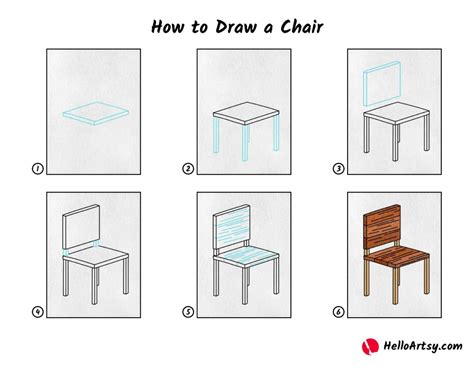 How to Draw a Chair

1

2

3

4

5

6

HelloArtsy.com