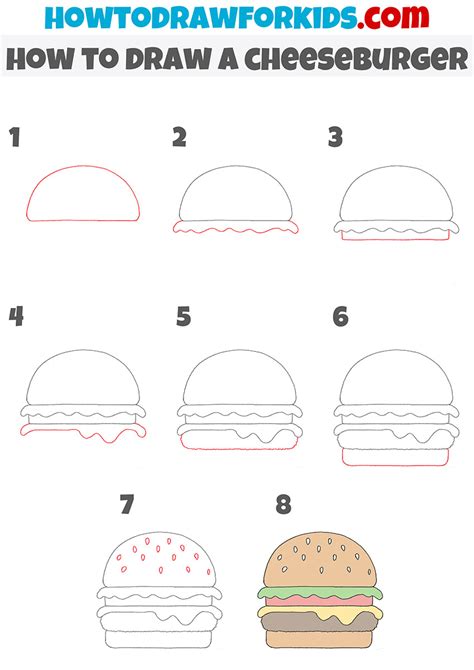 HOWTODRAWFORKIDS.com
HOW TO DRAW A CHEESEBURGER

1

2

3

4

5

6

7

8