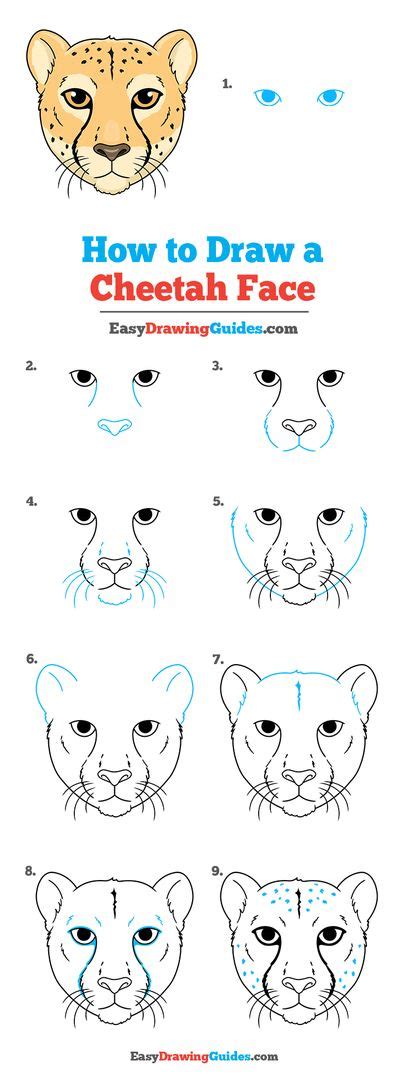 1.

How to Draw a Cheetah Face

EasyDrawingGuides.com

2.

3.

4.

5.

6.

7.

8.

9.

EasyDrawingGuides.com