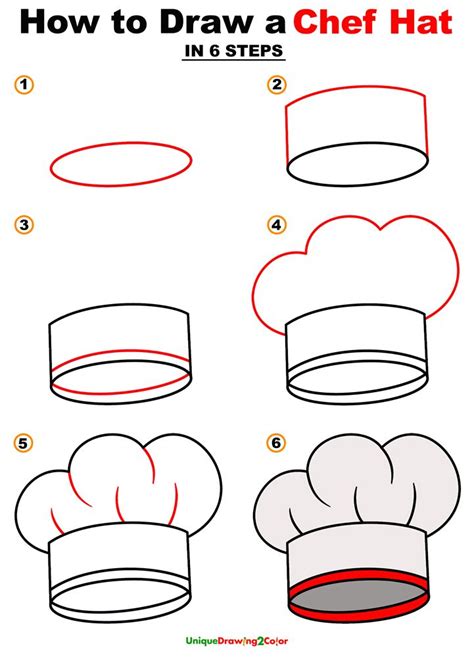 How to Draw a Chef Hat

IN 6 STEPS

1

2

3

4

5

6

UniqueDrawing2Color