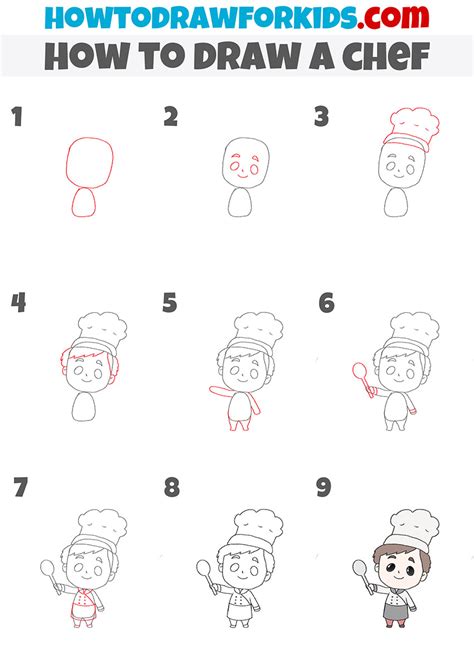 HOWTODRAWFORKIDS.com
HOW TO DRAW A CHEF

1

2

3

4

5

6

7

8

9