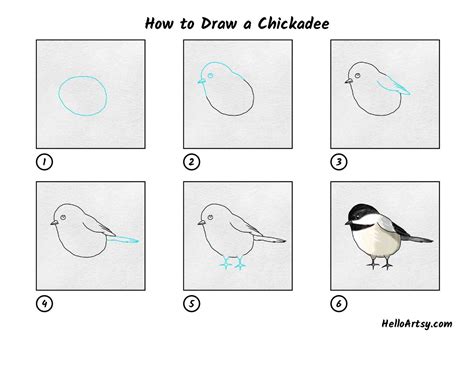 How to Draw a Chickadee

1

2

3

4

5

6

HelloArtsy.com