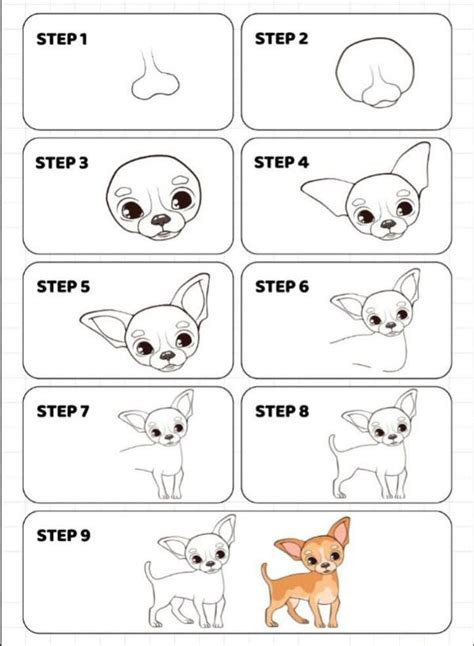 STEP 1

STEP 2

STEP 3

STEP 4

STEP 5

STEP 6

STEP 7

STEP 8

STEP 9