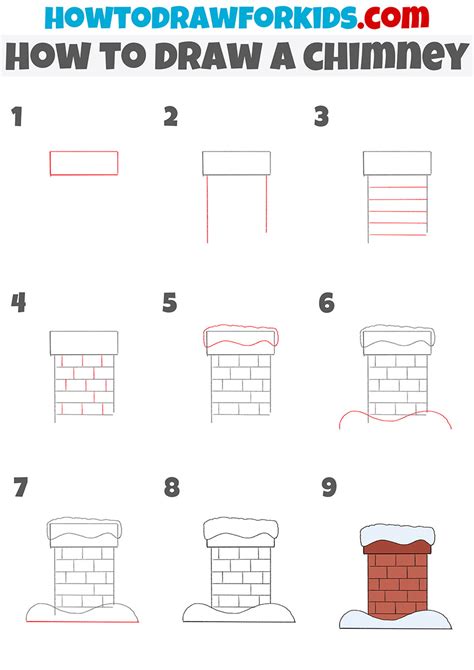 HOWTODRAWFORKIDS.com
HOW TO DRAW A CHIMNEY

1

2

3

4

5

6

7

8

9