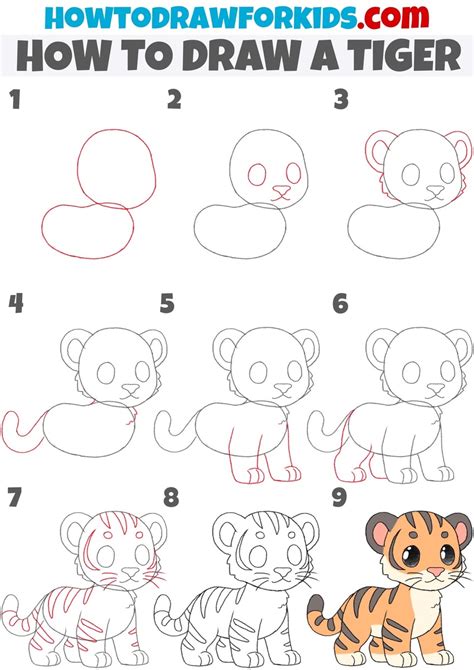 HOWTODRAWFORKIDS.com
HOW TO DRAW A TIGER

1

2

3

4

5

6

7

8

9