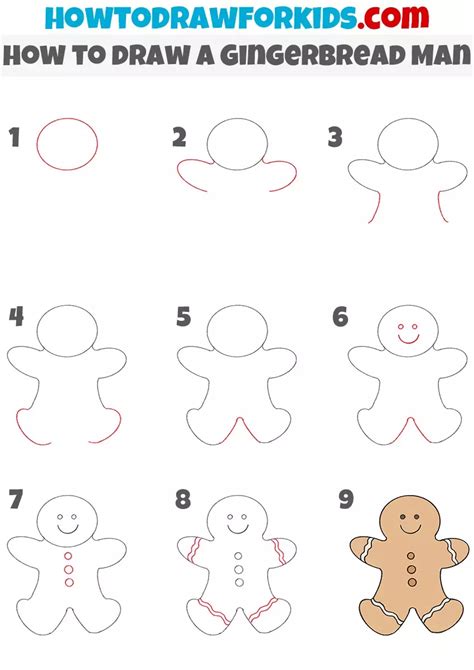 HOWTODRAWFORKIDS.com
HOW TO DRAW A GINGERBREAD MAN

1

2

3

4

5

6

7

8

9