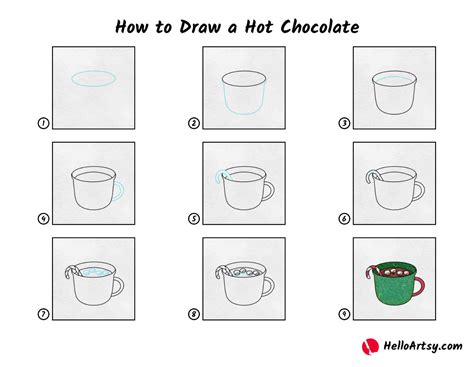 How to Draw a Hot Chocolate

1

2

3

4

5

6

7

8

9

HelloArtsy.com