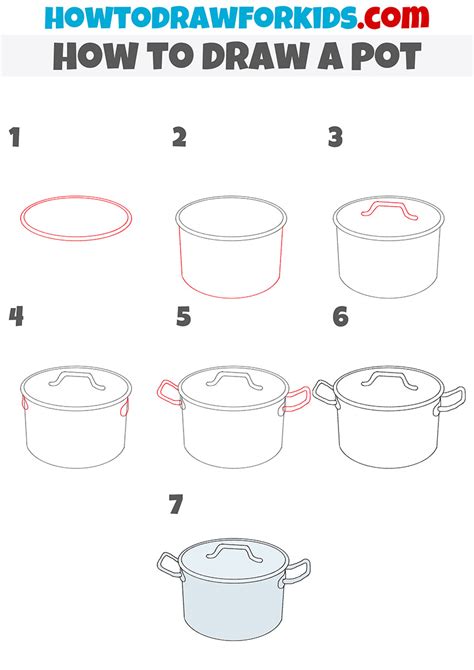 HOWTODRAWFORKIDS.com
HOW TO DRAW A POT

1
2
3
4
5
6
7