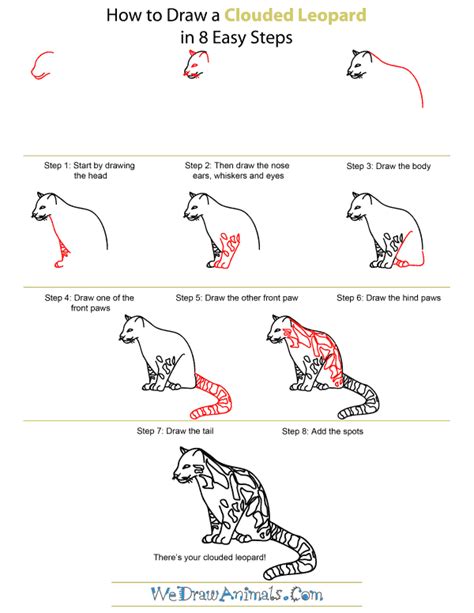 How to Draw a Clouded Leopard
in 8 Easy Steps

Step 1: Start by drawing the head

Step 2: Then draw the nose ears, whiskers and eyes

Step 3: Draw the body

Step 4: Draw one of the front paws

Step 5: Draw the other front paw

Step 6: Draw the hind paws

Step 7: Draw the tail

Step 8: Add the spots

There's your clouded leopard!

WeDrawAnimals.Com