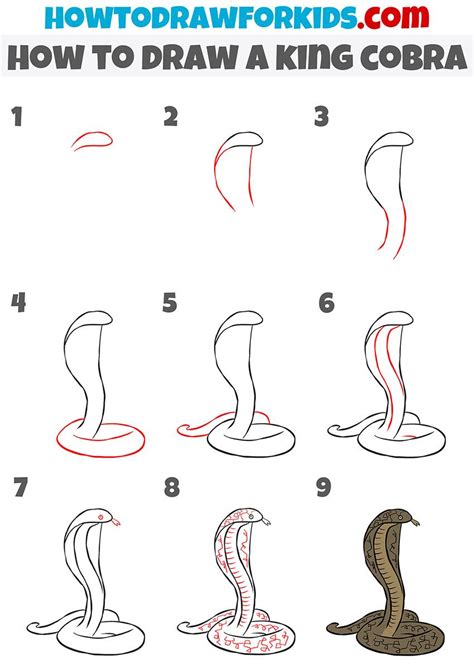 HOWTODRAWFORKIDS.com

HOW TO DRAW A KING COBRA

1

2

3

4

5

6

7

8

9