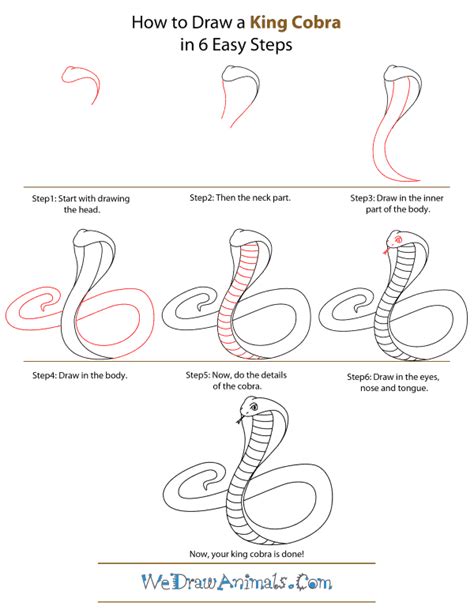 How to Draw a King Cobra
in 6 Easy Steps

Step1: Start with drawing the head.

Step2: Then the neck part.

Step3: Draw in the inner part of the body.

Step4: Draw in the body.

Step5: Now, do the details of the cobra.

Step6: Draw in the eyes, nose and tongue.

Now, your king cobra is done!

WeDrawAnimals.Com