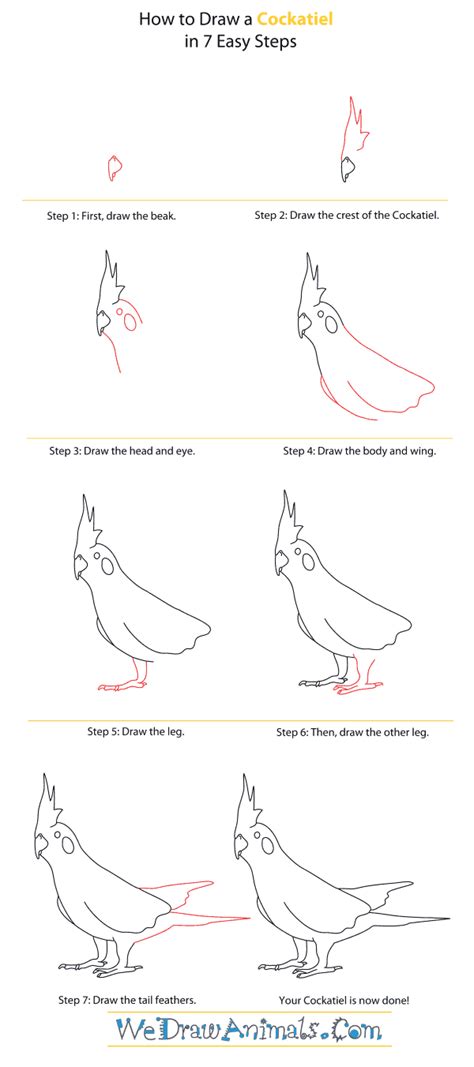 How to Draw a Cockatiel
in 7 Easy Steps

Step 1: First, draw the beak.

Step 2: Draw the crest of the Cockatiel.

Step 3: Draw the head and eye.

Step 4: Draw the body and wing.

Step 5: Draw the leg.

Step 6: Then, draw the other leg.

Step 7: Draw the tail feathers.

Your Cockatiel is now done!

WeDrawAnimals.Com