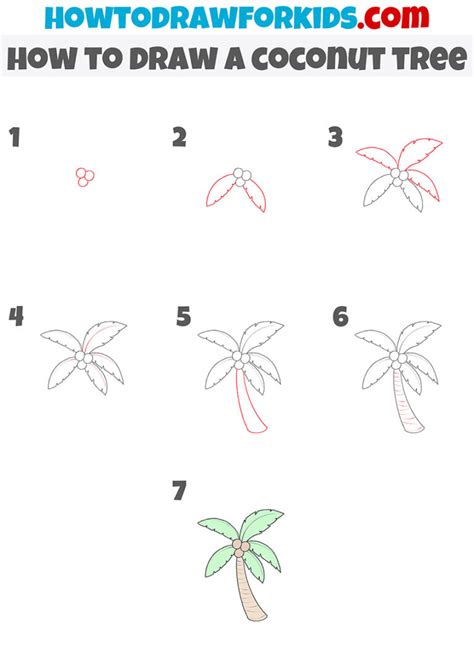 HOWTODRAWFORKIDS.com

HOW TO DRAW A COCONUT TREE

1

2

3

4

5

6

7