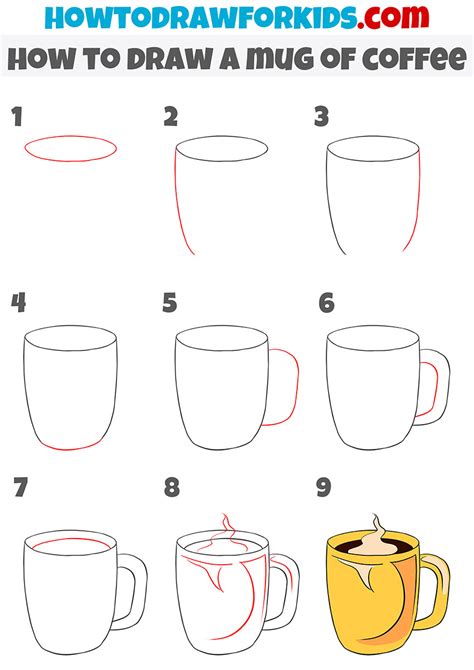 HOWTODRAWFORKIDS.com
HOW TO DRAW A MUG OF COFFEE

1

2

3

4

5

6

7

8

9