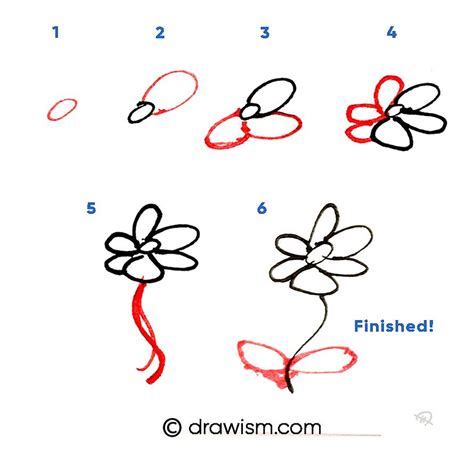 1
2
3
4

5
6

Finished!

© drawism.com