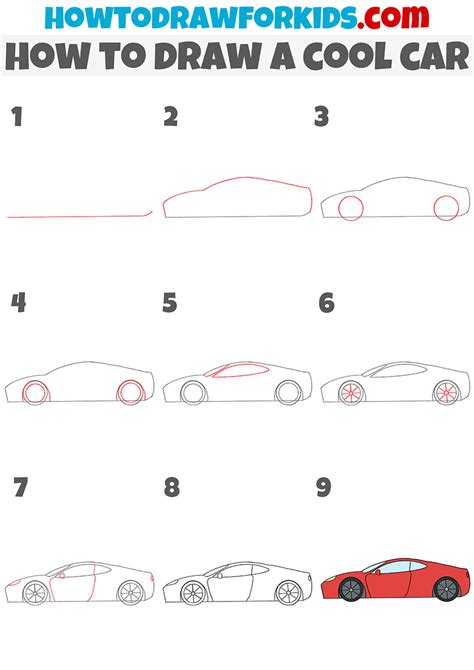 HOWTODRAWFORKIDS.com
HOW TO DRAW A COOL CAR

1

2

3

4

5

6

7

8

9