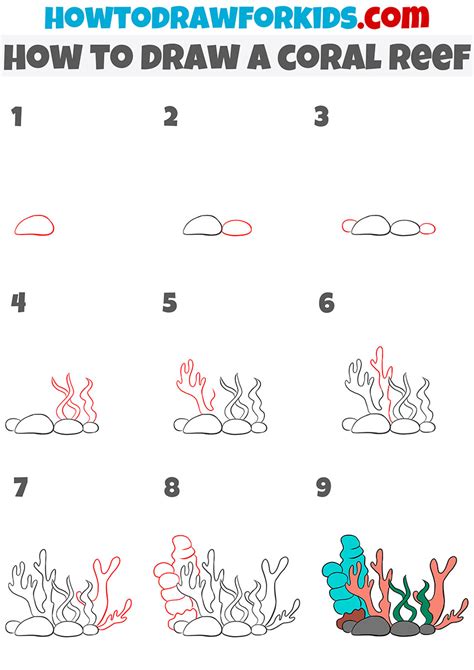 HOWTODRAWFORKIDS.com

HOW TO DRAW A CORAL REEF

1

2

3

4

5

6

7

8

9