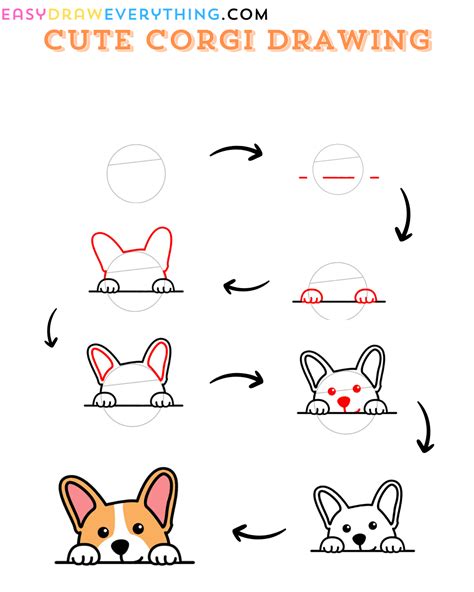 EASYDRAWEVERYTHING.COM
CUTE CORGI DRAWING