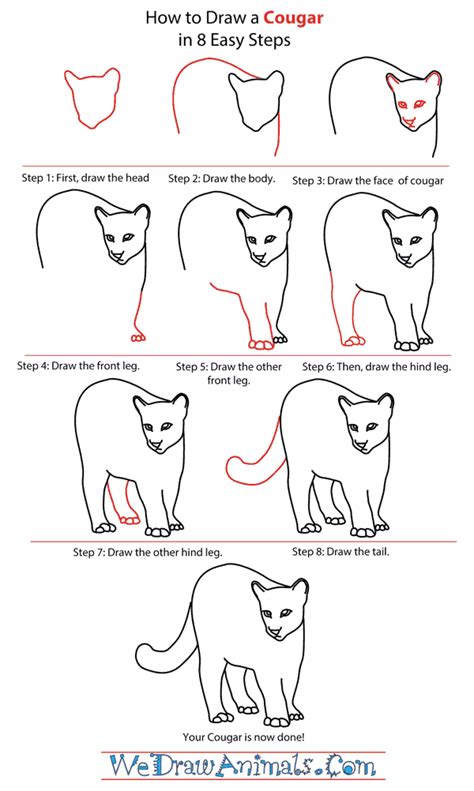 How to Draw a Cougar
in 8 Easy Steps

Step 1: First, draw the head

Step 2: Draw the body.

Step 3: Draw the face  of cougar

Step 4: Draw the front leg.

Step 5: Draw the other front leg.

Step 6: Then, draw the hind leg.

Step 7: Draw the other hind leg.

Step 8: Draw the tail.

Your Cougar is now done!

WeDrawAnimals.Com