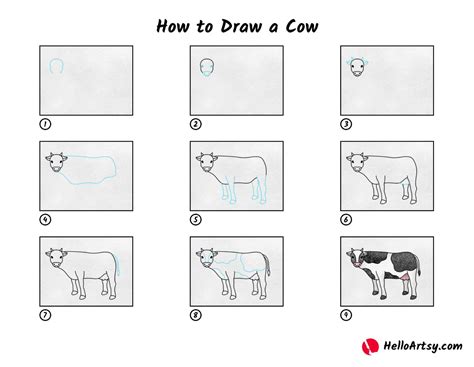 How to Draw a Cow

1

2

3

4

5

6

7

8

9

HelloArtsy.com