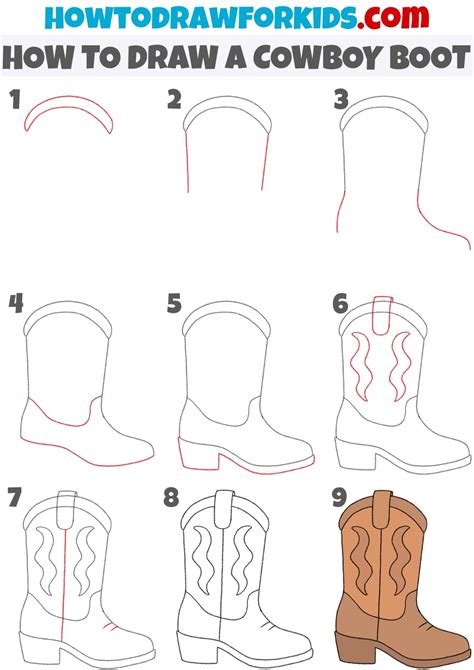 HOWTODRAWFORKIDS.com
HOW TO DRAW A COWBOY BOOT

1

2

3

4

5

6

7

8

9