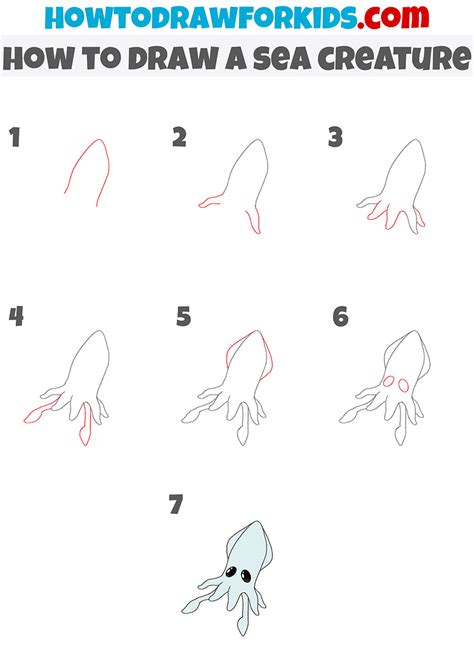 HOWTODRAWFORKIDS.com
HOW TO DRAW A SEA CREATURE

1

2

3

4

5

6

7