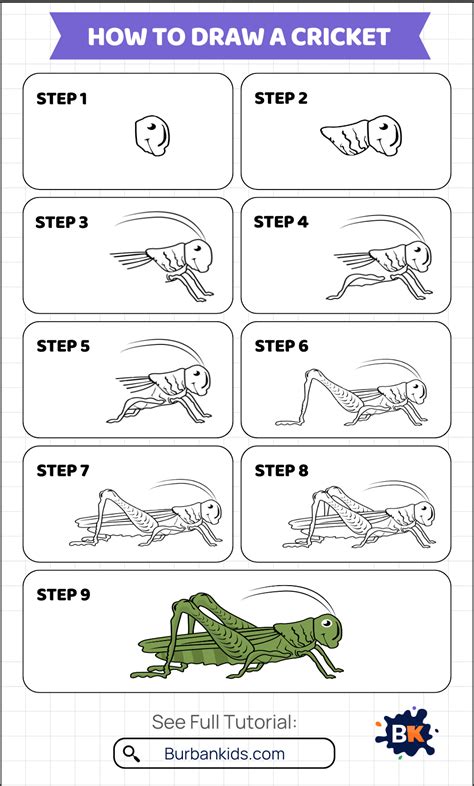 HOW TO DRAW A CRICKET

STEP 1

STEP 2

STEP 3

STEP 4

STEP 5

STEP 6

STEP 7

STEP 8

STEP 9

See Full Tutorial:

Burbankids.com

BK