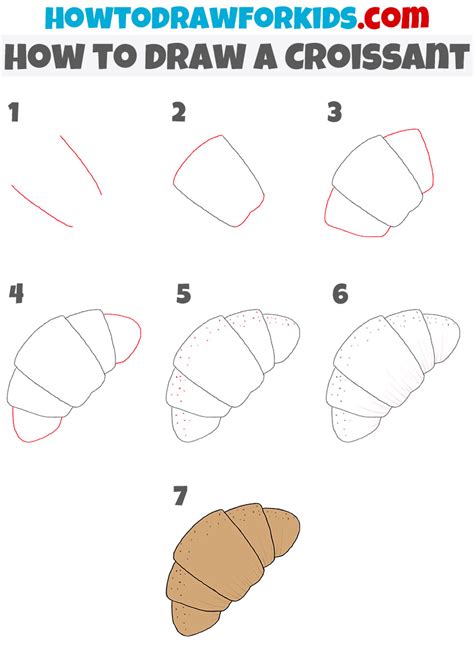 HOWTODRAWFORKIDS.com
HOW TO DRAW A CROISSANT

1

2

3

4

5

6

7