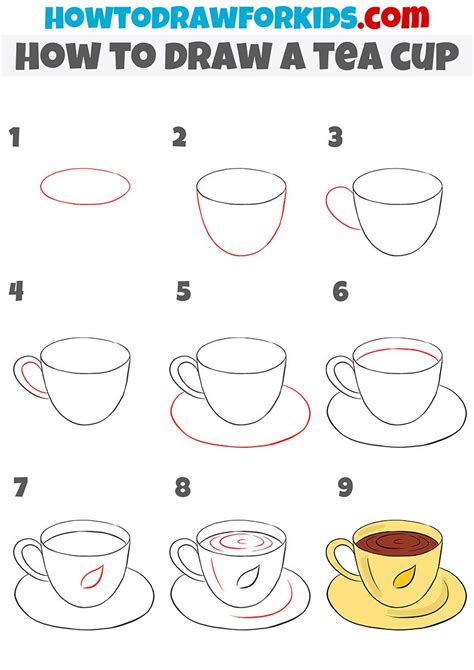 HOWTODRAWFORKIDS.com
HOW TO DRAW A TEA CUP

1

2

3

4

5

6

7

8

9