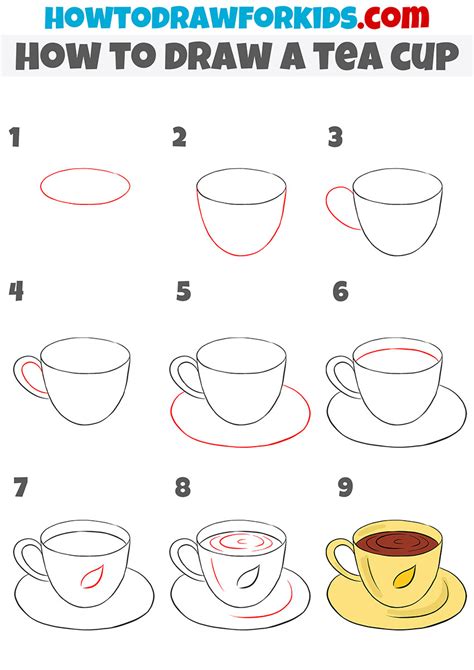 HOWTODRAWFORKIDS.com
HOW TO DRAW A TEA CUP

1

2

3

4

5

6

7

8

9