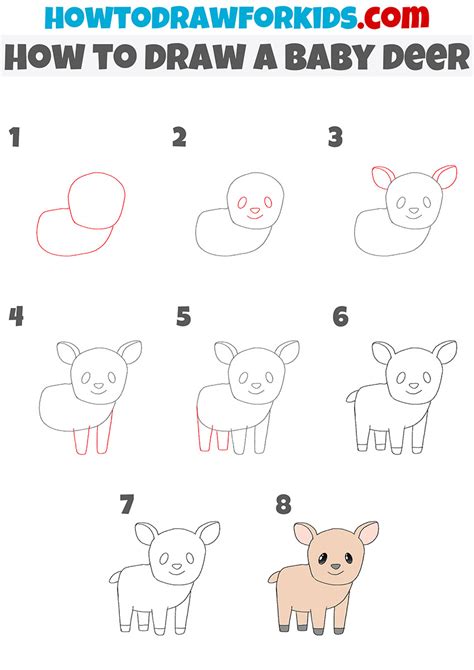 HOWTODRAWFORKIDS.com
HOW TO DRAW A BABY DEER

1

2

3

4

5

6

7

8