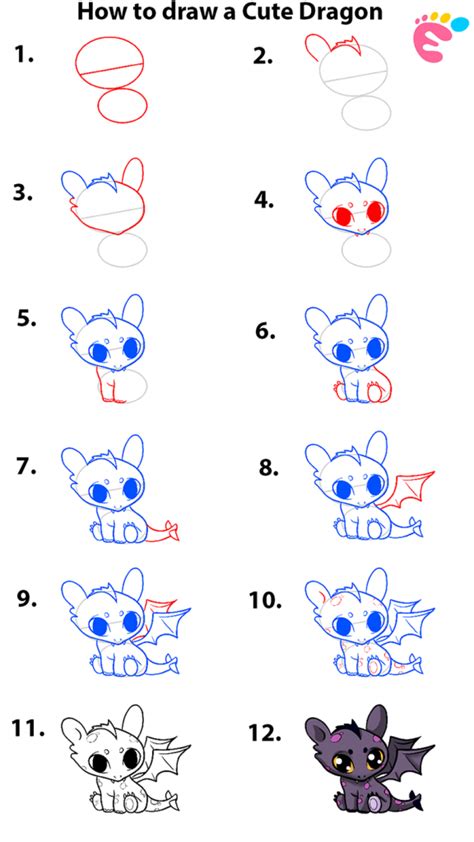 How to draw a Cute Dragon

1.

2.

3.

4.

5.

6.

7.

8.

9.

10.

11.

12.