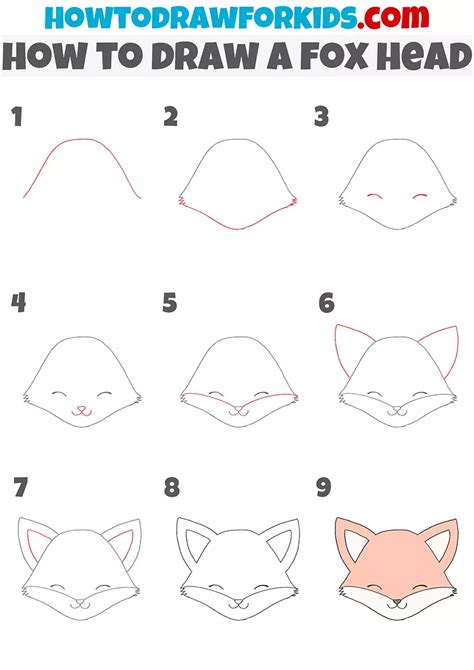 HOWTODRAWFORKIDS.com
HOW TO DRAW A FOX HEAD

1

2

3

4

5

6

7

8

9