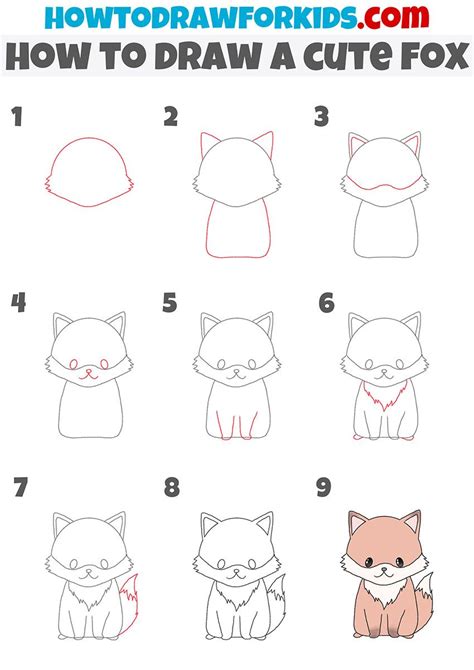 HOWTODRAWFORKIDS.com
HOW TO DRAW A CUTE FOX

1

2

3

4

5

6

7

8

9