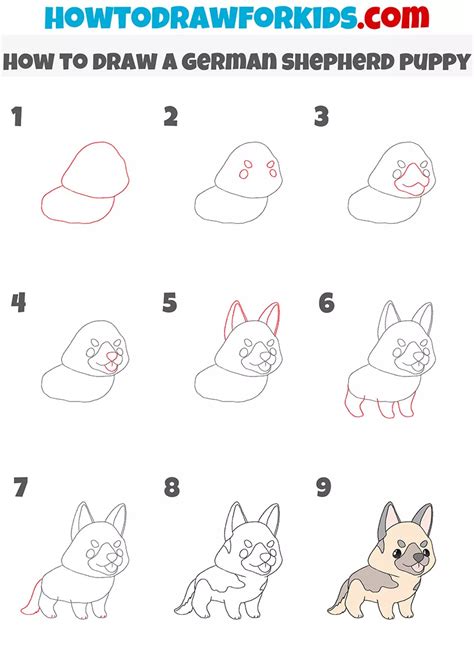 HOWTODRAWFORKIDS.com

HOW TO DRAW A GERMAN SHEPHERD PUPPY

1

2

3

4

5

6

7

8

9