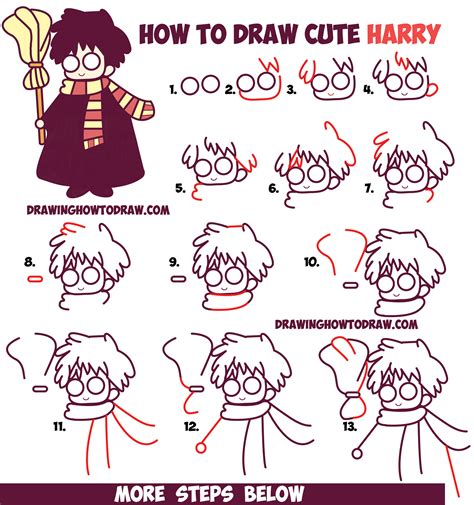 HOW TO DRAW CUTE HARRY

1. 2. 3. 4.

5. 6. 7.

DRAWINGHOWTODRAW.COM

8. 9. 10.

DRAWINGHOWTODRAW.COM

11. 12. 13.

MORE STEPS BELOW