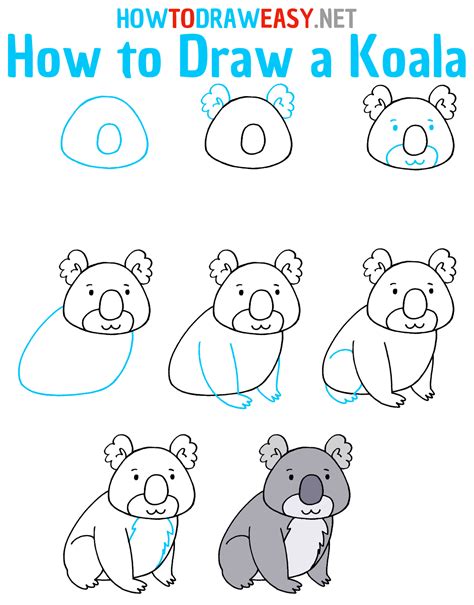 HOWTODRAWEASY.NET
How to Draw a Koala