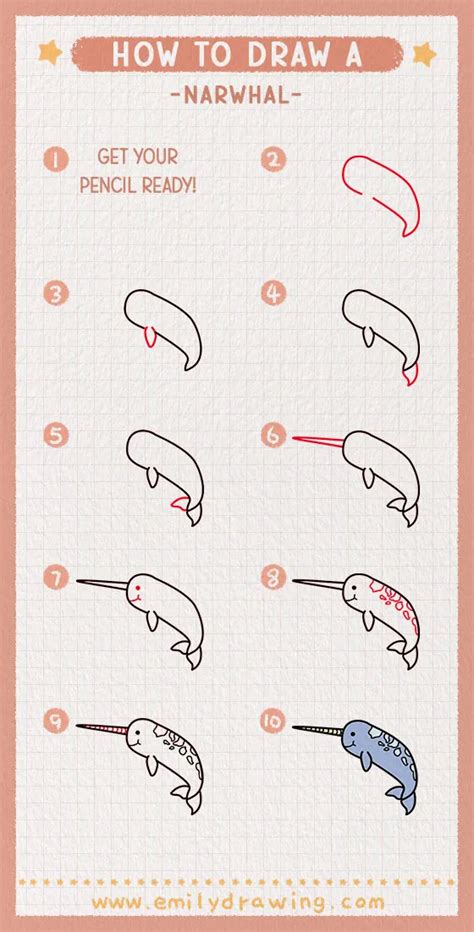 HOW TO DRAW A
-NARWHAL-

1 GET YOUR PENCIL READY!

2

3

4

5

6

7

8

9

10

www.emilydrawing.com