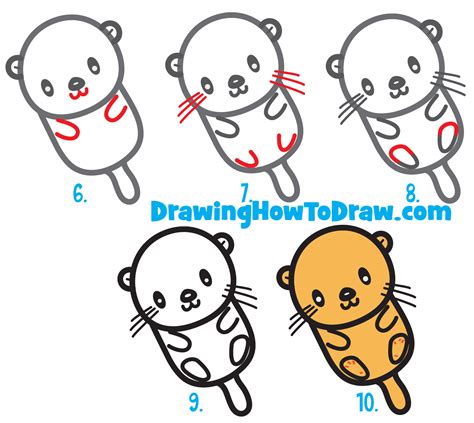 6.

7.

8.

DrawingHowToDraw.com

9.

10.