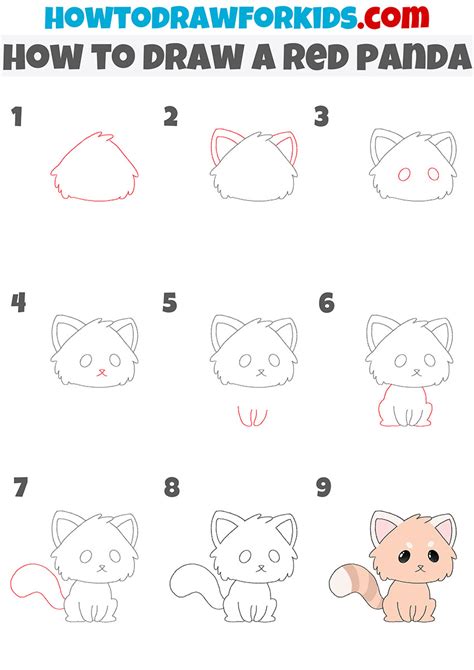 HOWTODRAWFORKIDS.com
HOW TO DRAW A RED PANDA

1

2

3

4

5

6

7

8

9