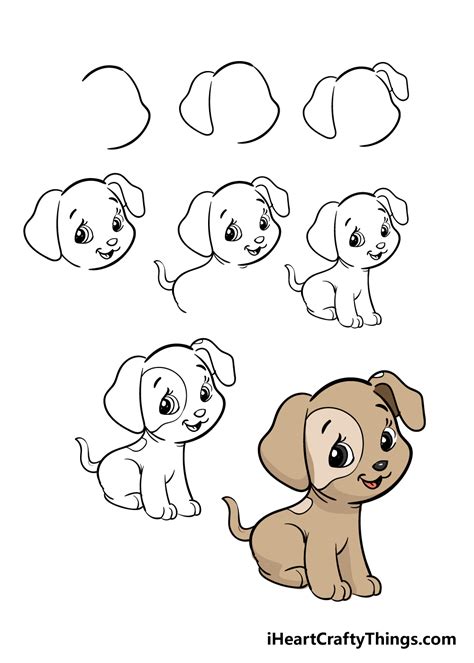 iHeartCraftyThings.com