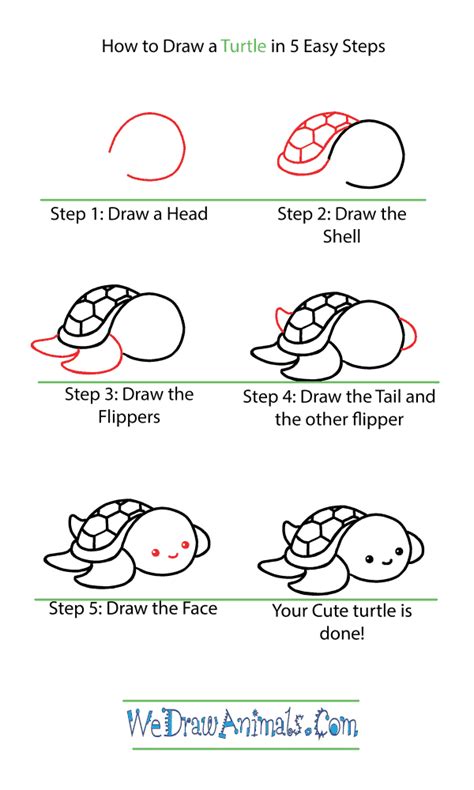 How to Draw a Turtle in 5 Easy Steps

Step 1: Draw a Head

Step 2: Draw the Shell

Step 3: Draw the Flippers

Step 4: Draw the Tail and the other flipper

Step 5: Draw the Face

Your Cute turtle is done!

WeDrawAnimals.Com