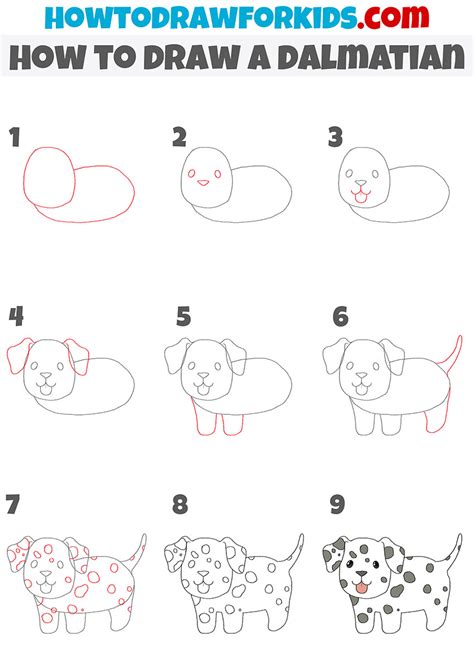 HOWTODRAWFORKIDS.com
HOW TO DRAW A DALMATIAN

1

2

3

4

5

6

7

8

9