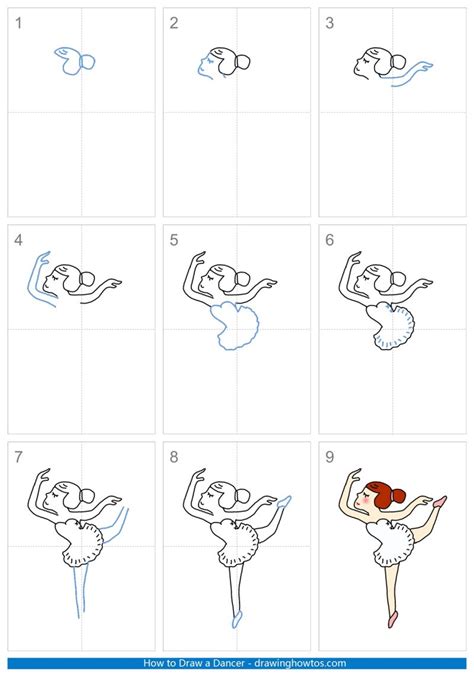 1

2

3

4

5

6

7

8

9

How to Draw a Dancer - drawinghowtos.com