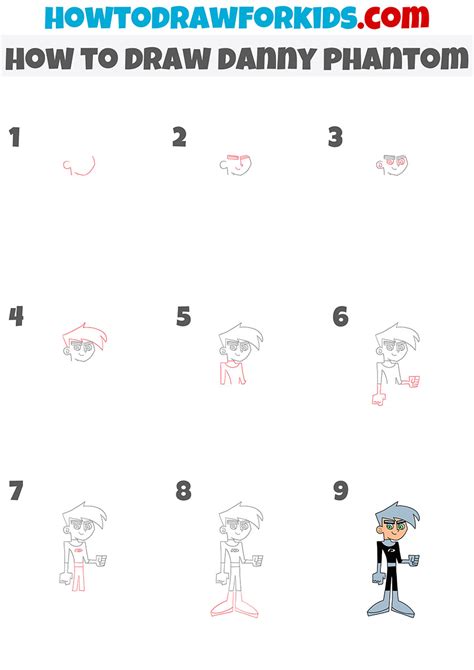 HOWTODRAWFORKIDS.com

HOW TO DRAW DANNY PHANTOM

1

2

3

4

5

6

7

8

9