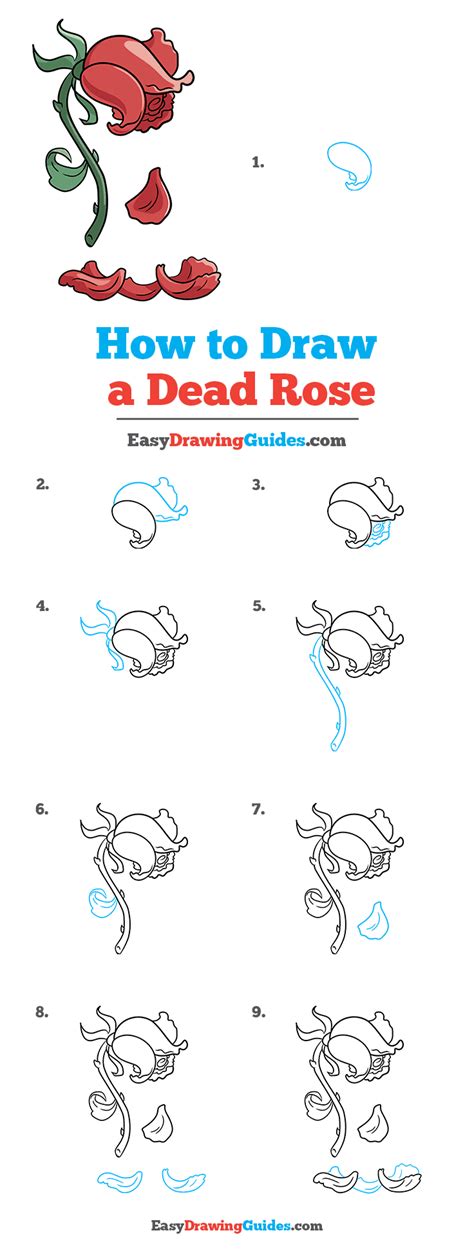 1.

How to Draw a Dead Rose

EasyDrawingGuides.com

2.

3.

4.

5.

6.

7.

8.

9.

EasyDrawingGuides.com