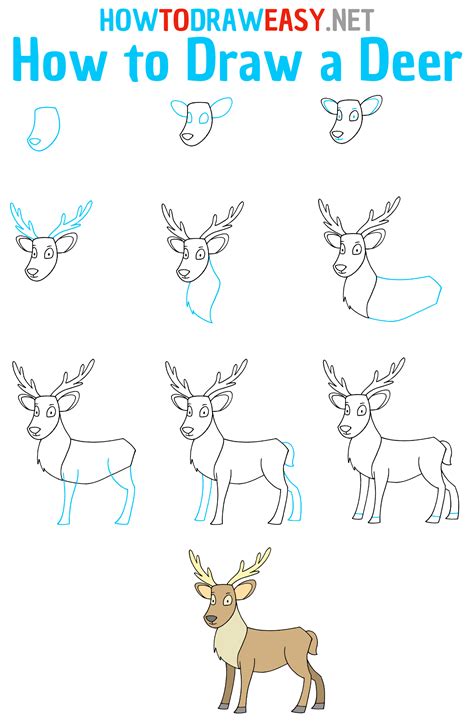 HOWTODRAWEASY.NET
How to Draw a Deer