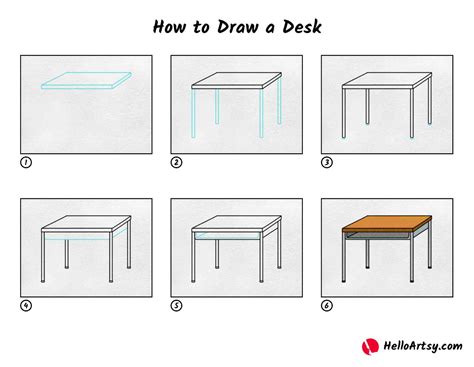 How to Draw a Desk

1

2

3

4

5

6

HelloArtsy.com