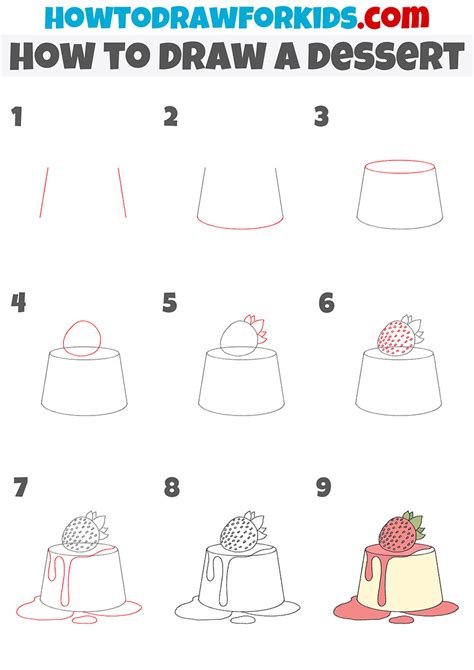 HOWTODRAWFORKIDS.com
HOW TO DRAW A DESSERT

1

2

3

4

5

6

7

8

9