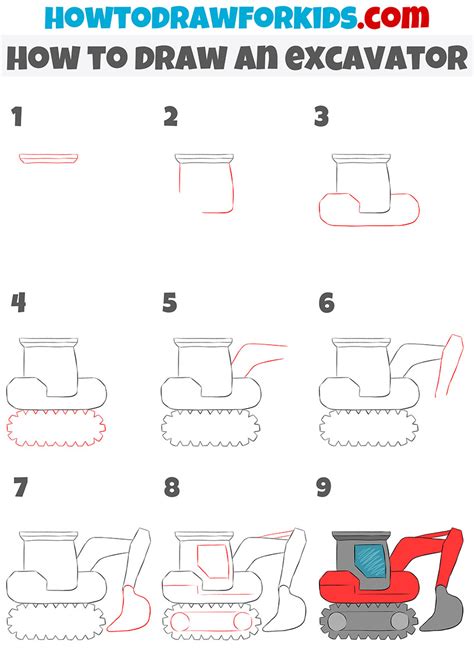 HOWTODRAWFORKIDS.com
HOW TO DRAW AN EXCAVATOR

1

2

3

4

5

6

7

8

9